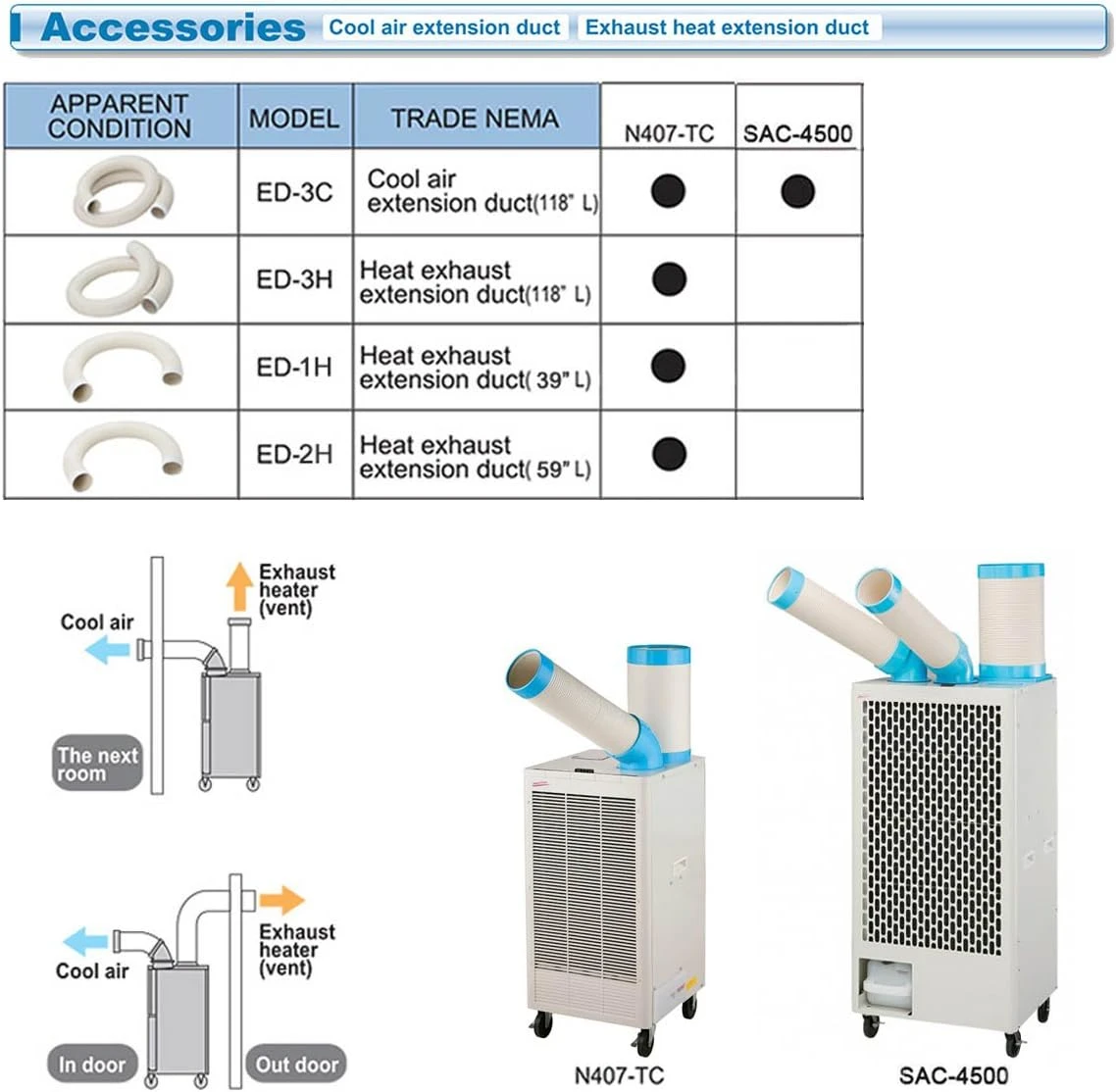 Accessories Cool air extension duct Exhaust heat extension duct

| APPARENT CONDITION | MODEL | TRADE NEMA | N407-TC | SAC-4500 |
|---|---|---|---|---|
| | ED-3C | Cool air extension duct(118" L) | ● | ● |
| | ED-3H | Heat exhaust extension duct(118" L) | ● | |
| | ED-1H | Heat exhaust extension duct( 39" L) | ● | |
| | ED-2H | Heat exhaust extension duct( 59" L) | ● | |

Exhaust heater (vent)

Cool air

The next room

Exhaust heater (vent)

Cool air

In door

Out door

N407-TC

SAC-4500