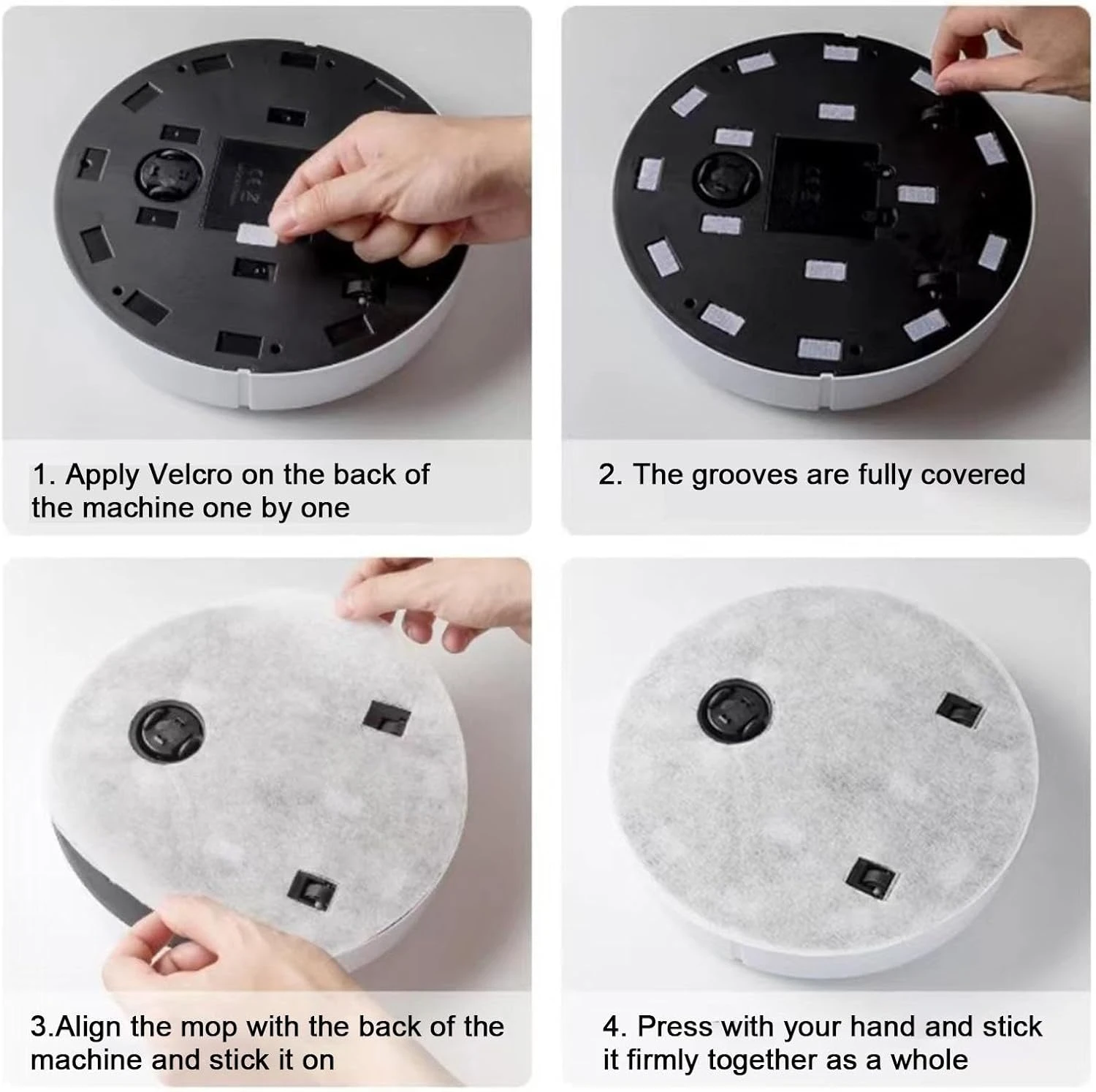 1. Apply Velcro on the back of the machine one by one

2. The grooves are fully covered

3.Align the mop with the back of the machine and stick it on

4. Press with your hand and stick it firmly together as a whole