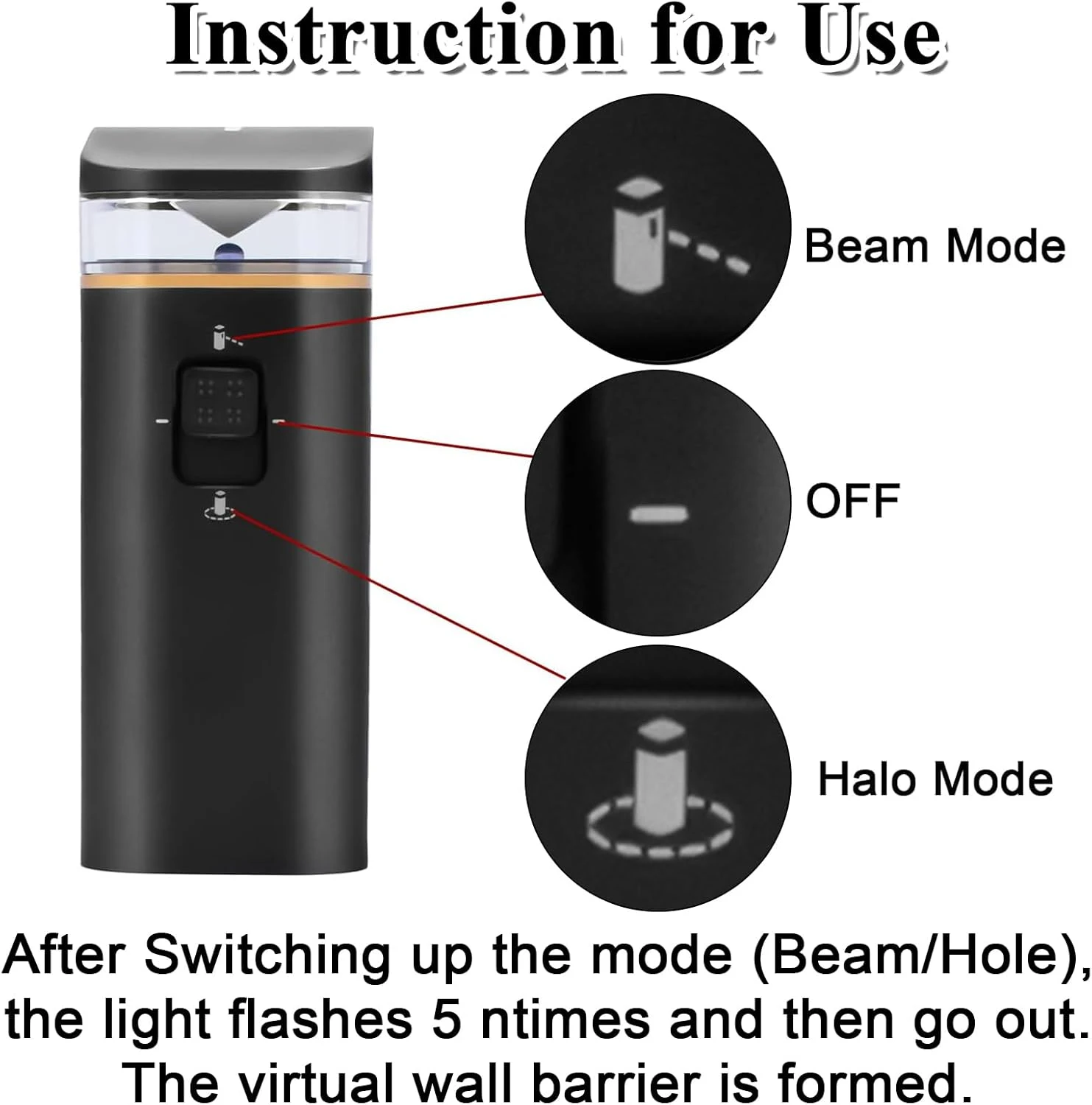 Instruction for Use

Beam Mode

OFF

Halo Mode

After Switching up the mode (Beam/Hole), the light flashes 5 ntimes and then go out. The virtual wall barrier is formed.