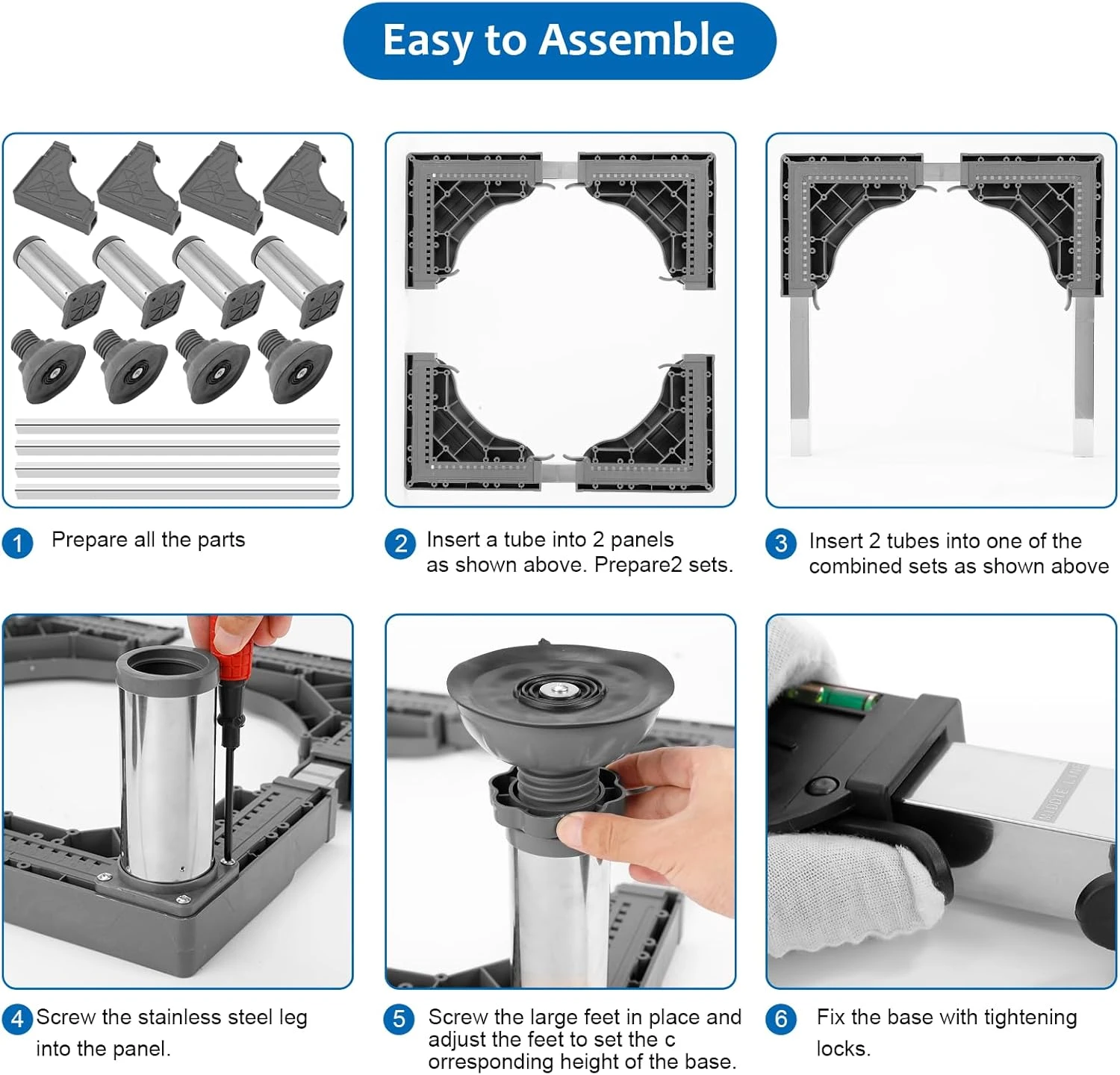 Easy to Assemble

1 Prepare all the parts

2 Insert a tube into 2 panels as shown above. Prepare2 sets.

3 Insert 2 tubes into one of the combined sets as shown above

4 Screw the stainless steel leg into the panel.

5 Screw the large feet in place and adjust the feet to set the c orresponding height of the base.

6 Fix the base with tightening locks.