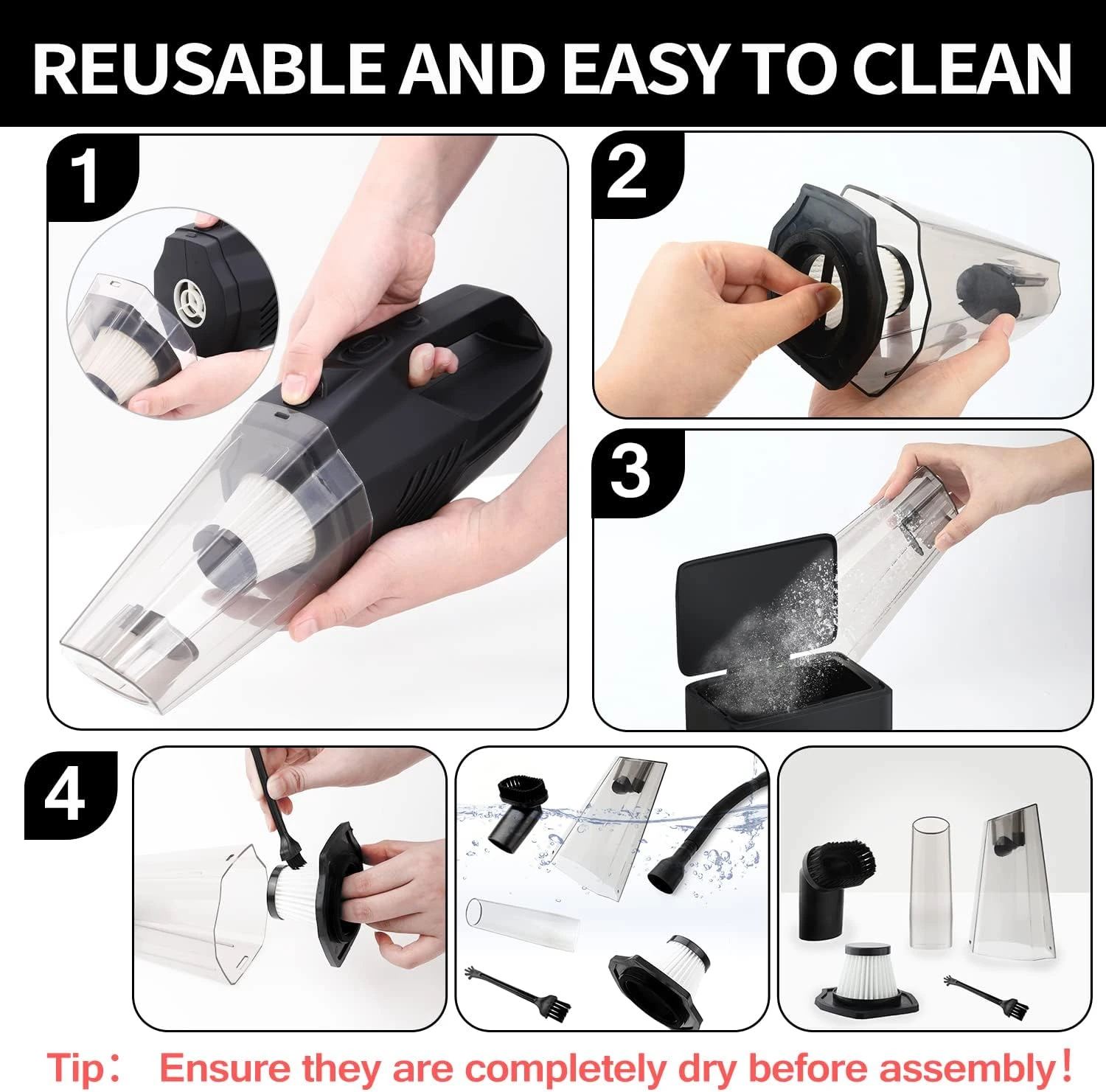 REUSABLE AND EASY TO CLEAN

1

2

3

4

Tip： Ensure they are completely dry before assembly！