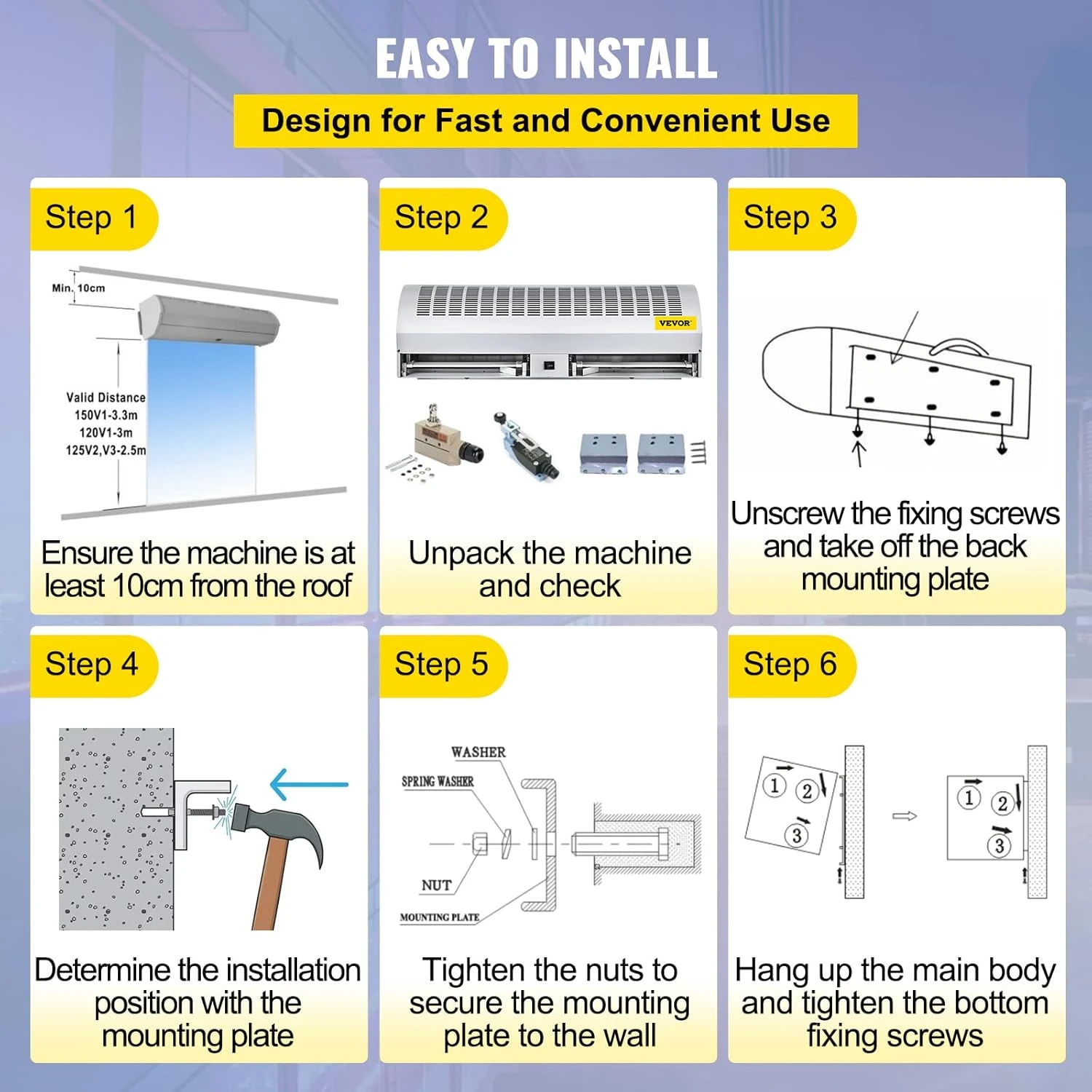 EASY TO INSTALL

Design for Fast and Convenient Use

Step 1

Min. 10cm

Valid Distance
150V1-3.3m
120V1-3m
125V2,V3-2.5m

Ensure the machine is at least 10cm from the roof

Step 2

VEVOR

Unpack the machine and check

Step 3

Unscrew the fixing screws and take off the back mounting plate

Step 4

Determine the installation position with the mounting plate

Step 5

WASHER
SPRING WASHER
NUT
MOUNTING PLATE

Tighten the nuts to secure the mounting plate to the wall

Step 6

1 2 3

1 2 3

Hang up the main body and tighten the bottom fixing screws