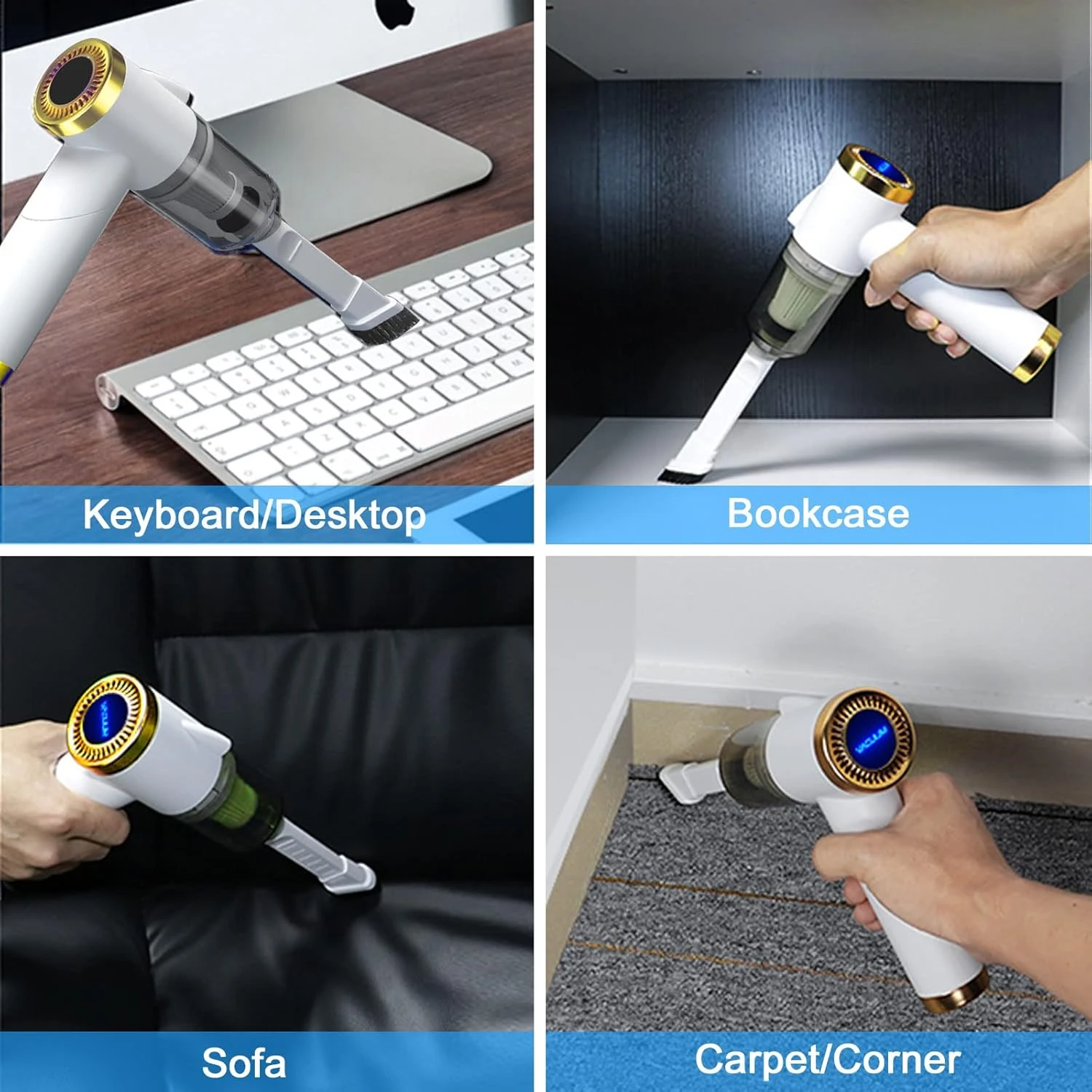 Keyboard/Desktop

Bookcase

Sofa

Carpet/Corner