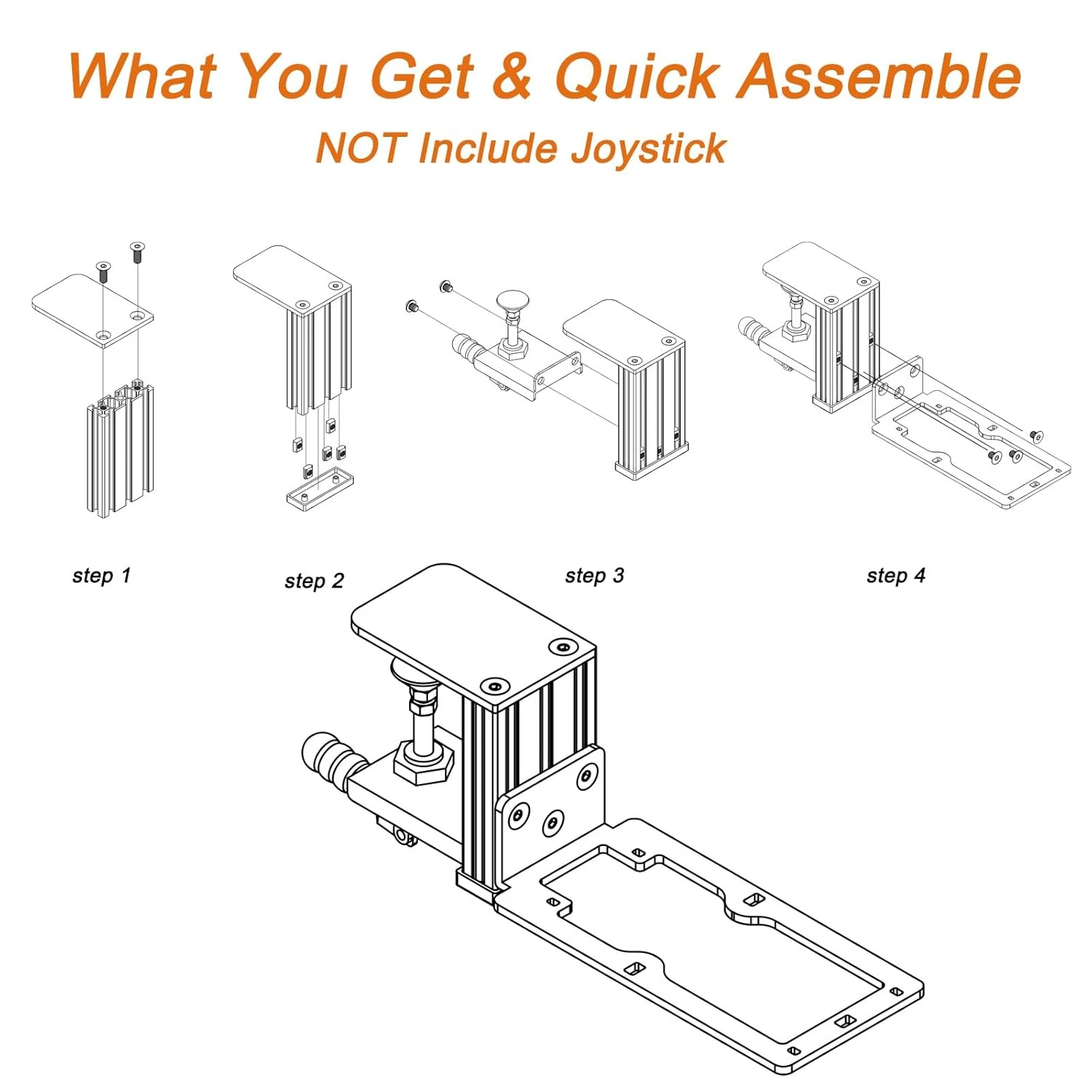 What You Get & Quick Assemble

NOT Include Joystick

step 1

step 2

step 3

step 4