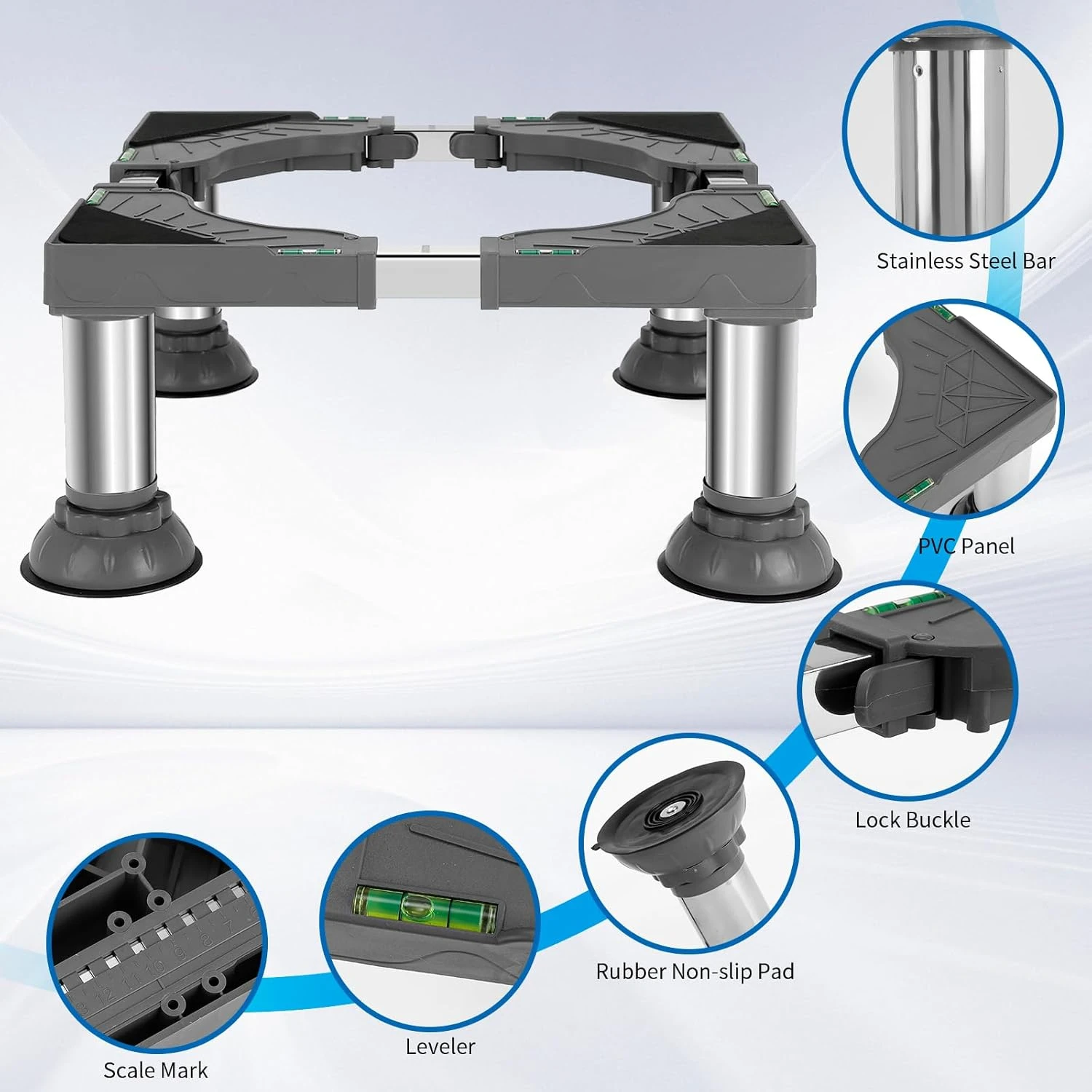 Stainless Steel Bar

PVC Panel

Lock Buckle

Rubber Non-slip Pad

Leveler

Scale Mark