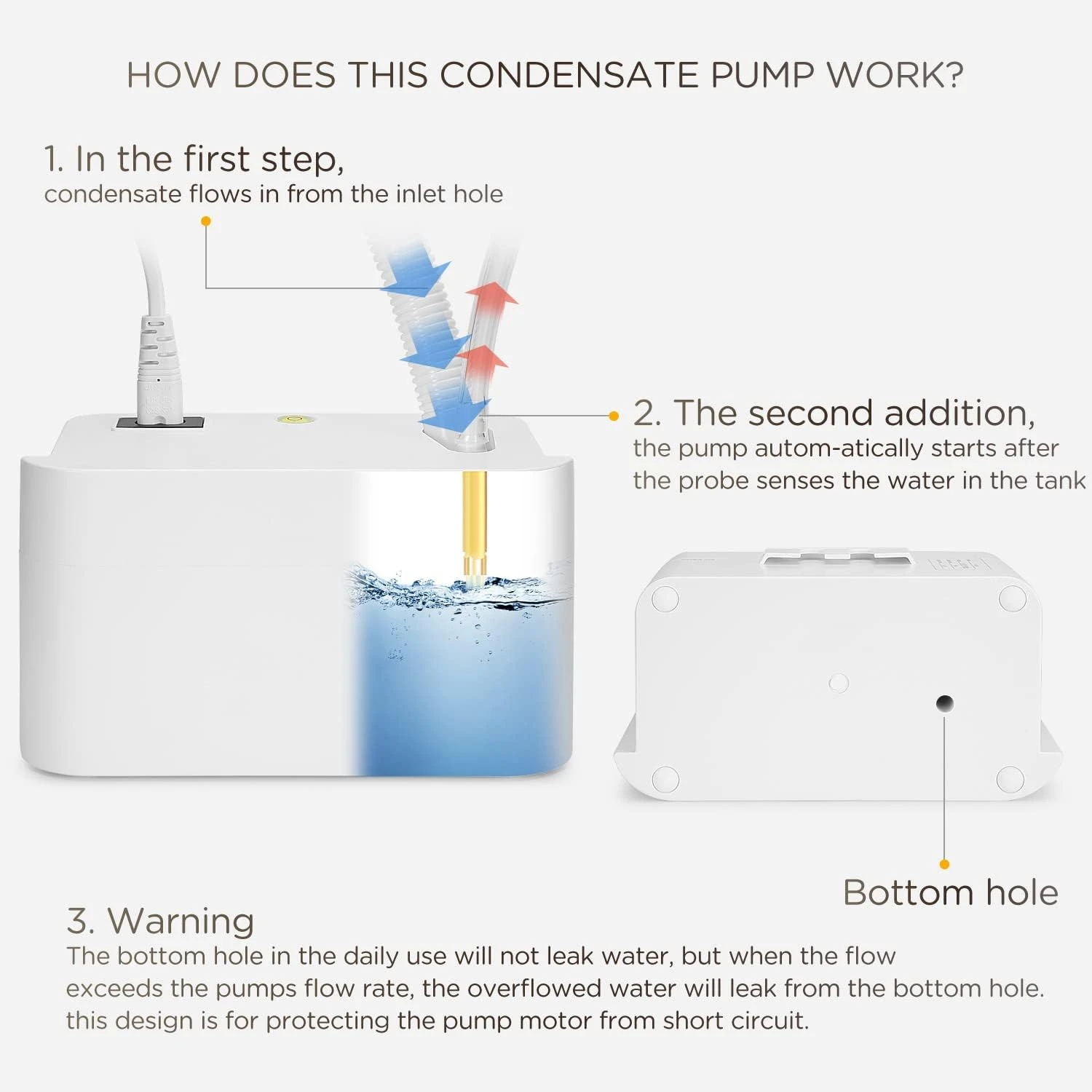 HOW DOES THIS CONDENSATE PUMP WORK?

1. In the first step,
condensate flows in from the inlet hole

2. The second addition,
the pump autom-atically starts after the probe senses the water in the tank

Bottom hole

3. Warning
The bottom hole in the daily use will not leak water, but when the flow exceeds the pumps flow rate, the overflowed water will leak from the bottom hole. this design is for protecting the pump motor from short circuit.