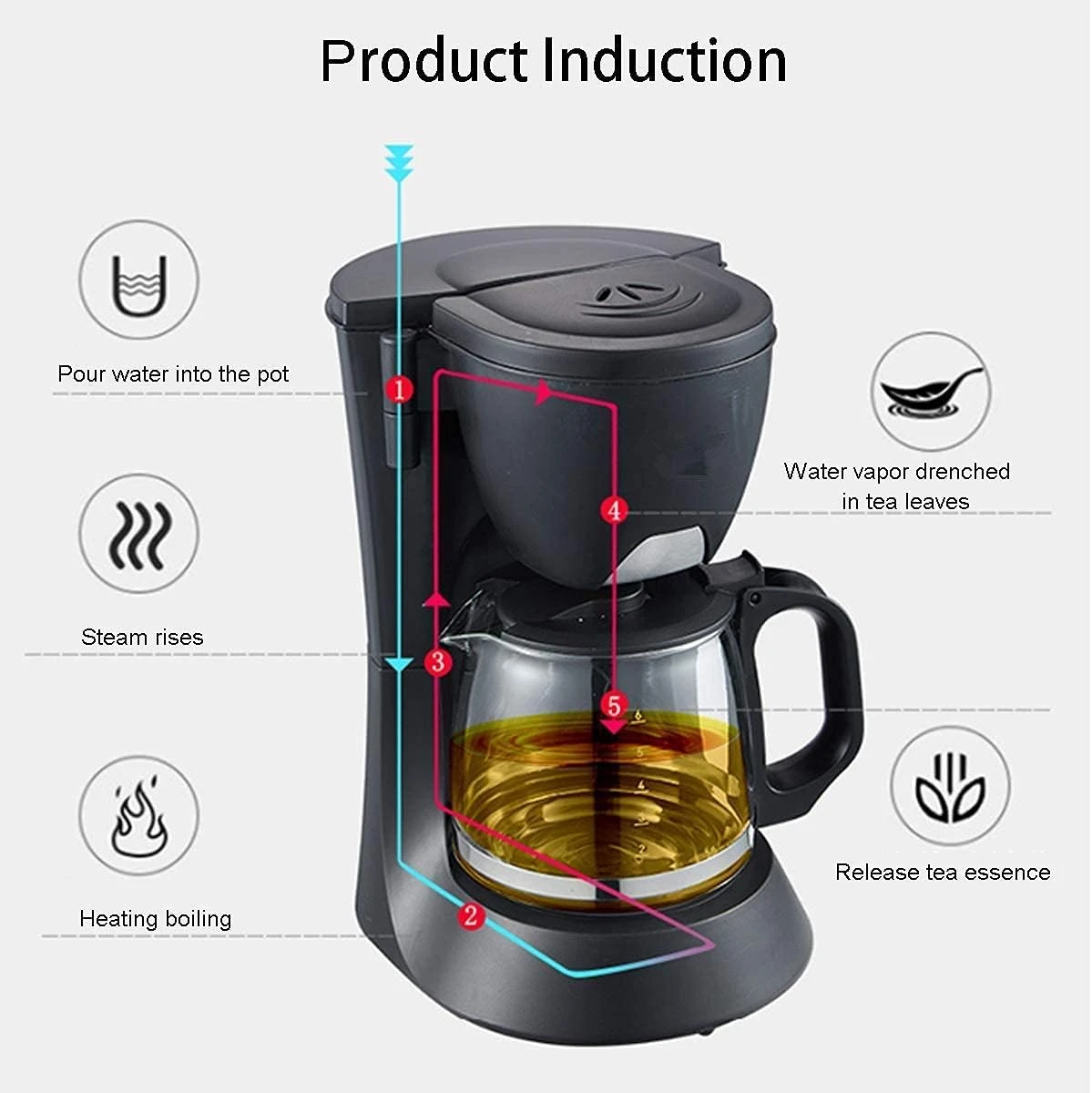 Product Induction

Pour water into the pot

Steam rises

Heating boiling

Water vapor drenched in tea leaves

Release tea essence

1

2

3

4

5

6

5

4

3

2