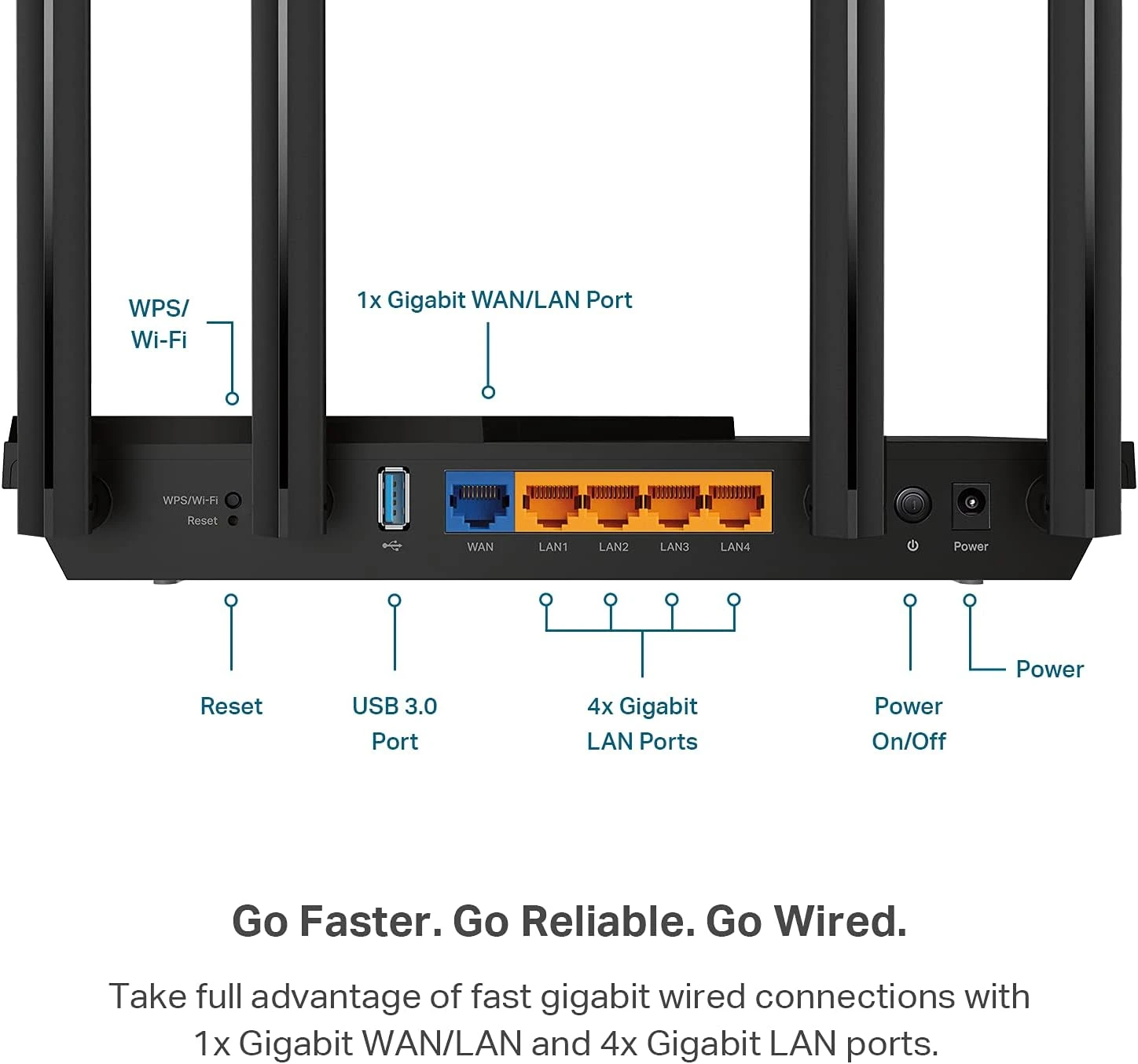 WPS/
Wi-Fi

1x Gigabit WAN/LAN Port

WPS/Wi-Fi
Reset

WAN LAN1 LAN2 LAN3 LAN4

Power

Reset

USB 3.0
Port

4x Gigabit
LAN Ports

Power
On/Off

Power

Go Faster. Go Reliable. Go Wired.

Take full advantage of fast gigabit wired connections with 1x Gigabit WAN/LAN and 4x Gigabit LAN ports.