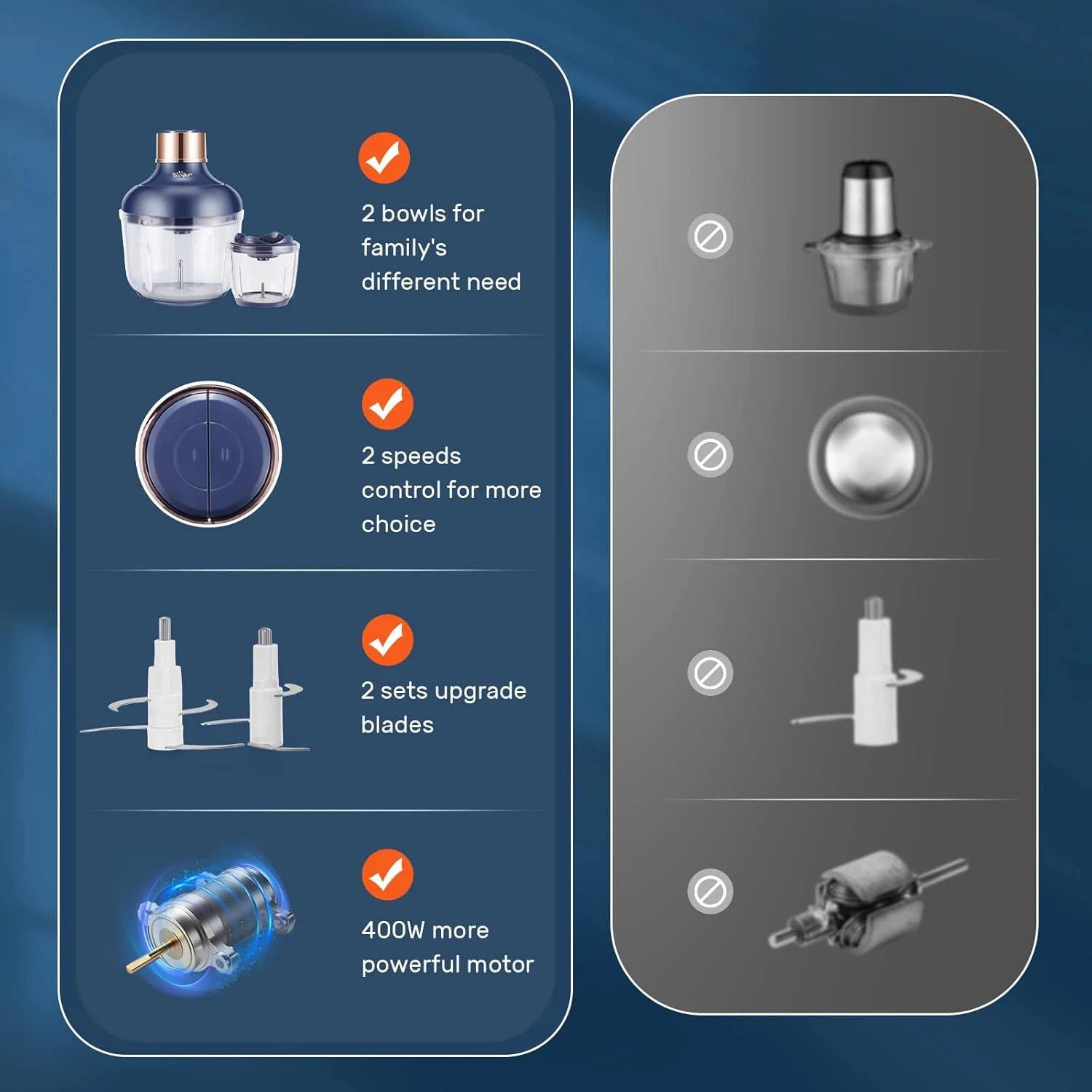 Bear

2 bowls for family's different need

2 speeds control for more choice

2 sets upgrade blades

400W more powerful motor