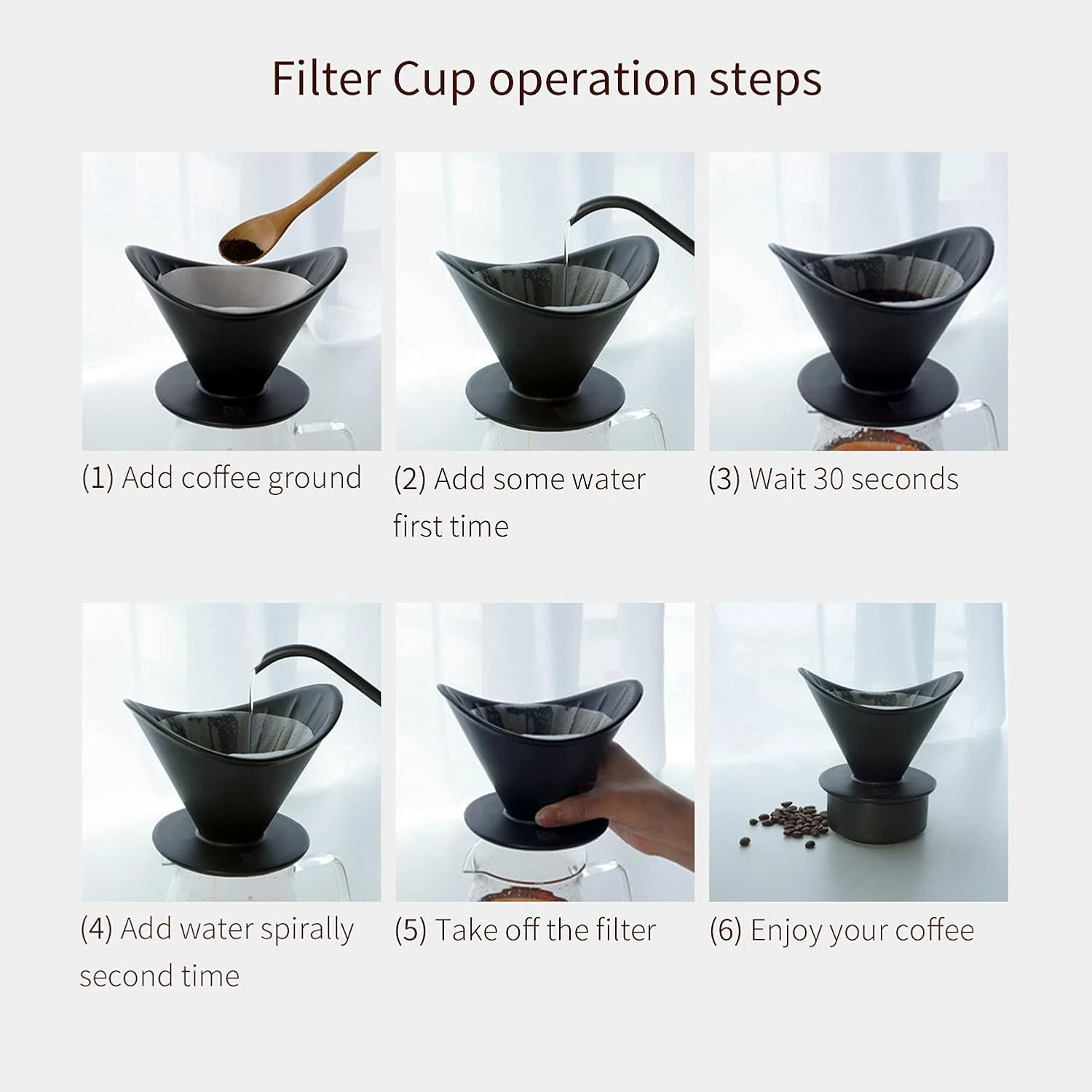 Filter Cup operation steps

(1) Add coffee ground

(2) Add some water first time

(3) Wait 30 seconds

(4) Add water spirally second time

(5) Take off the filter

(6) Enjoy your coffee