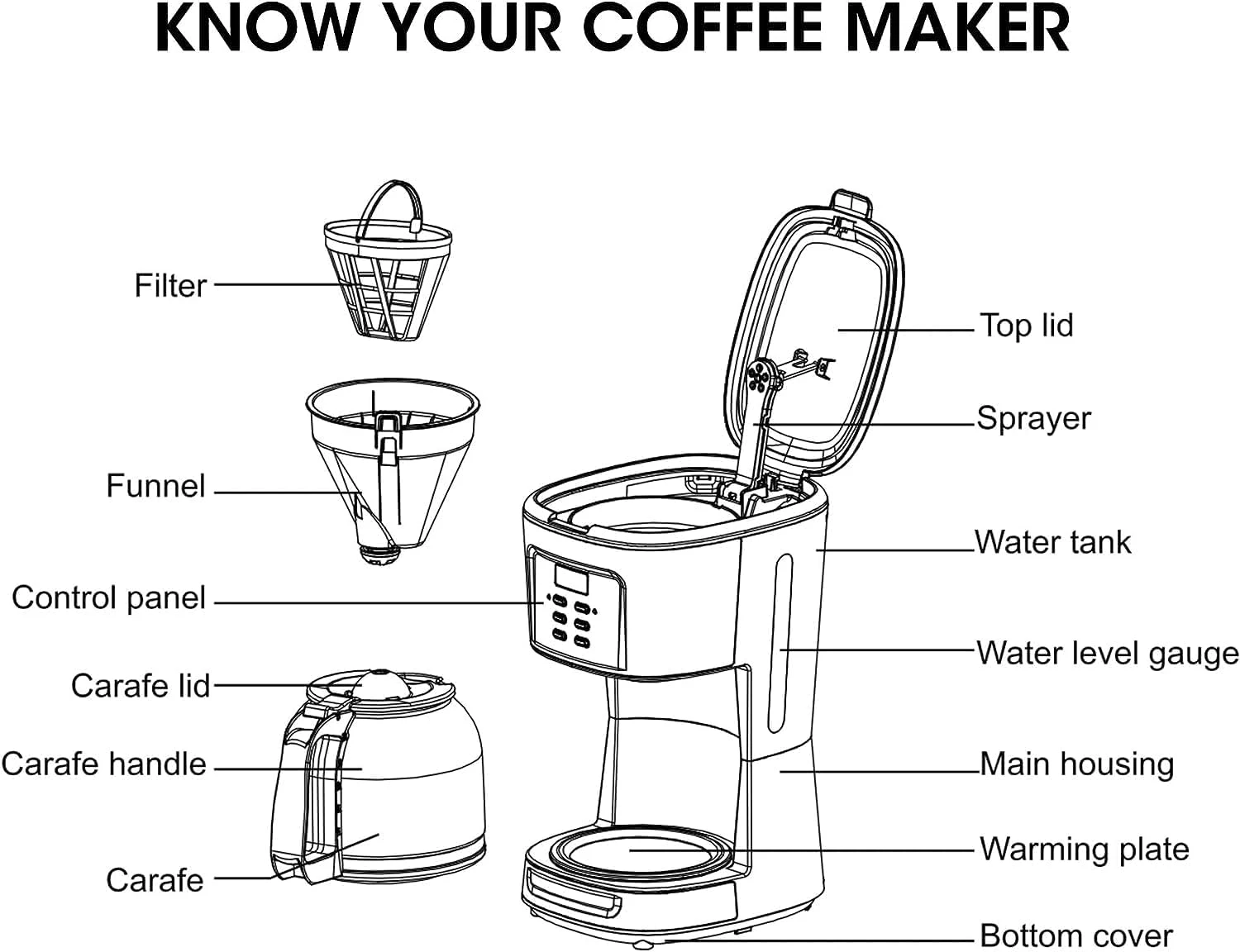 KNOW YOUR COFFEE MAKER

Filter

Funnel

Control panel

Carafe lid

Carafe handle

Carafe

Top lid

Sprayer

Water tank

Water level gauge

Main housing

Warming plate

Bottom cover