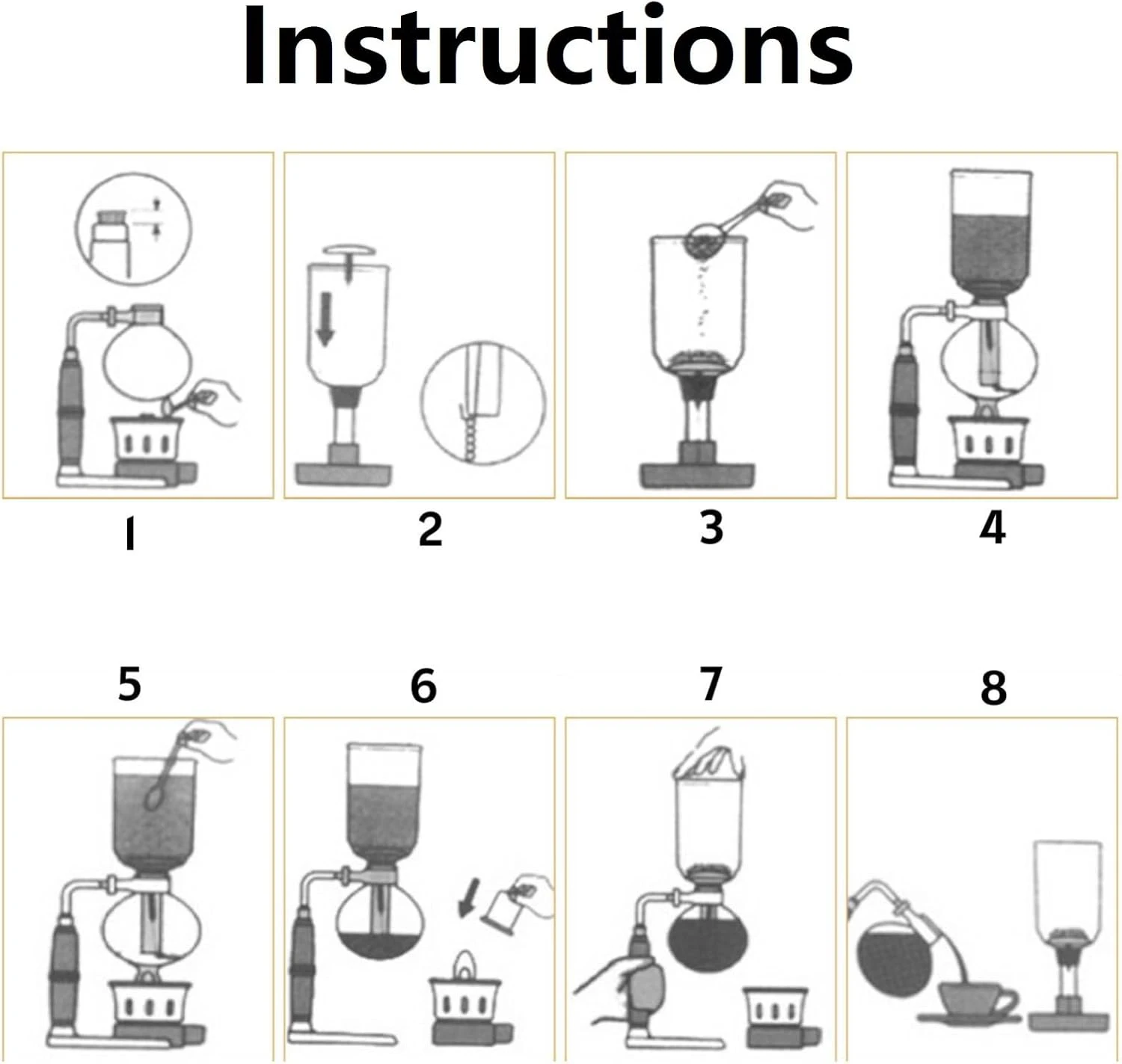 Instructions

1

2

3

4

5

6

7

8