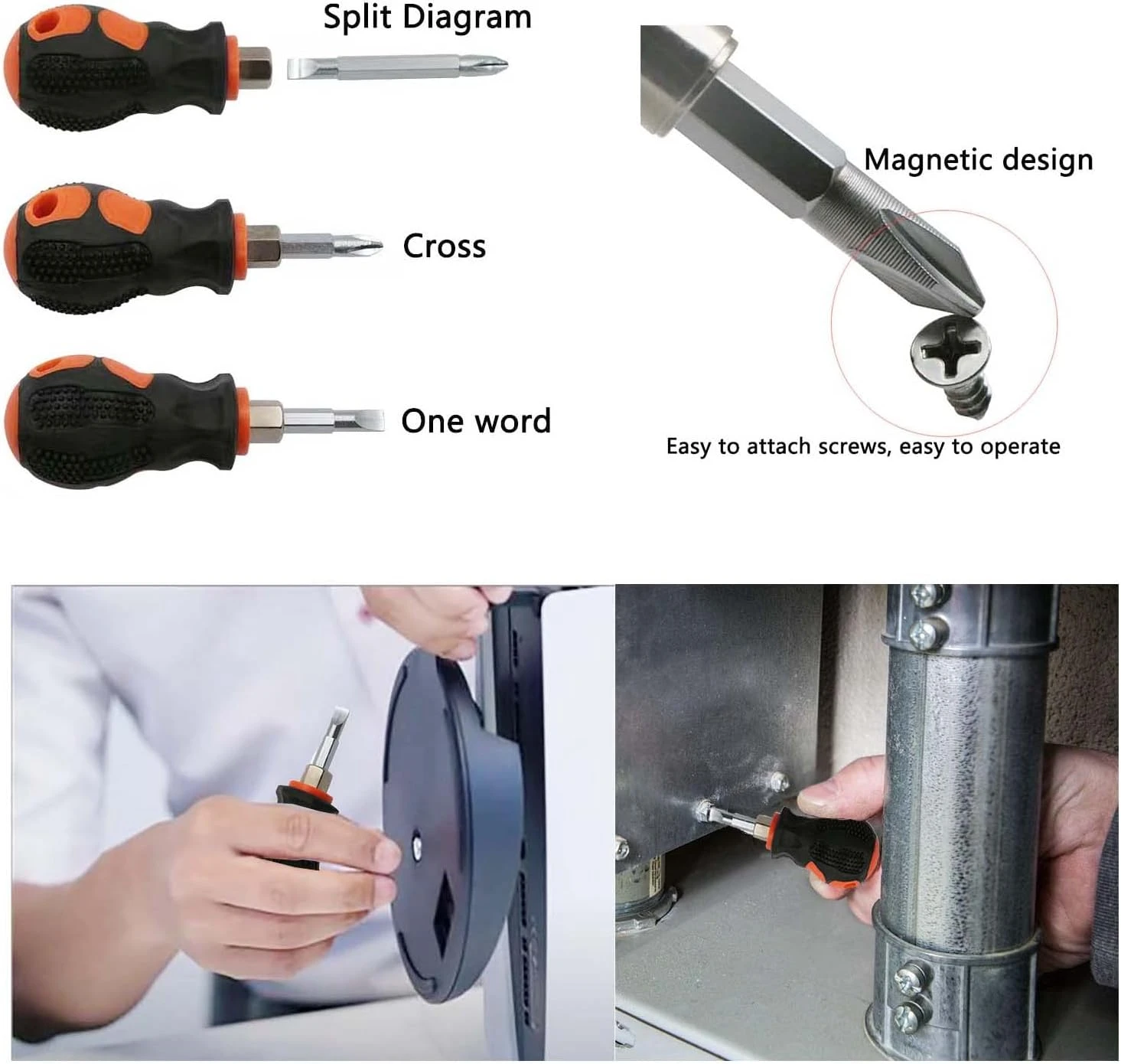 Split Diagram

Cross

One word

Magnetic design

Easy to attach screws, easy to operate