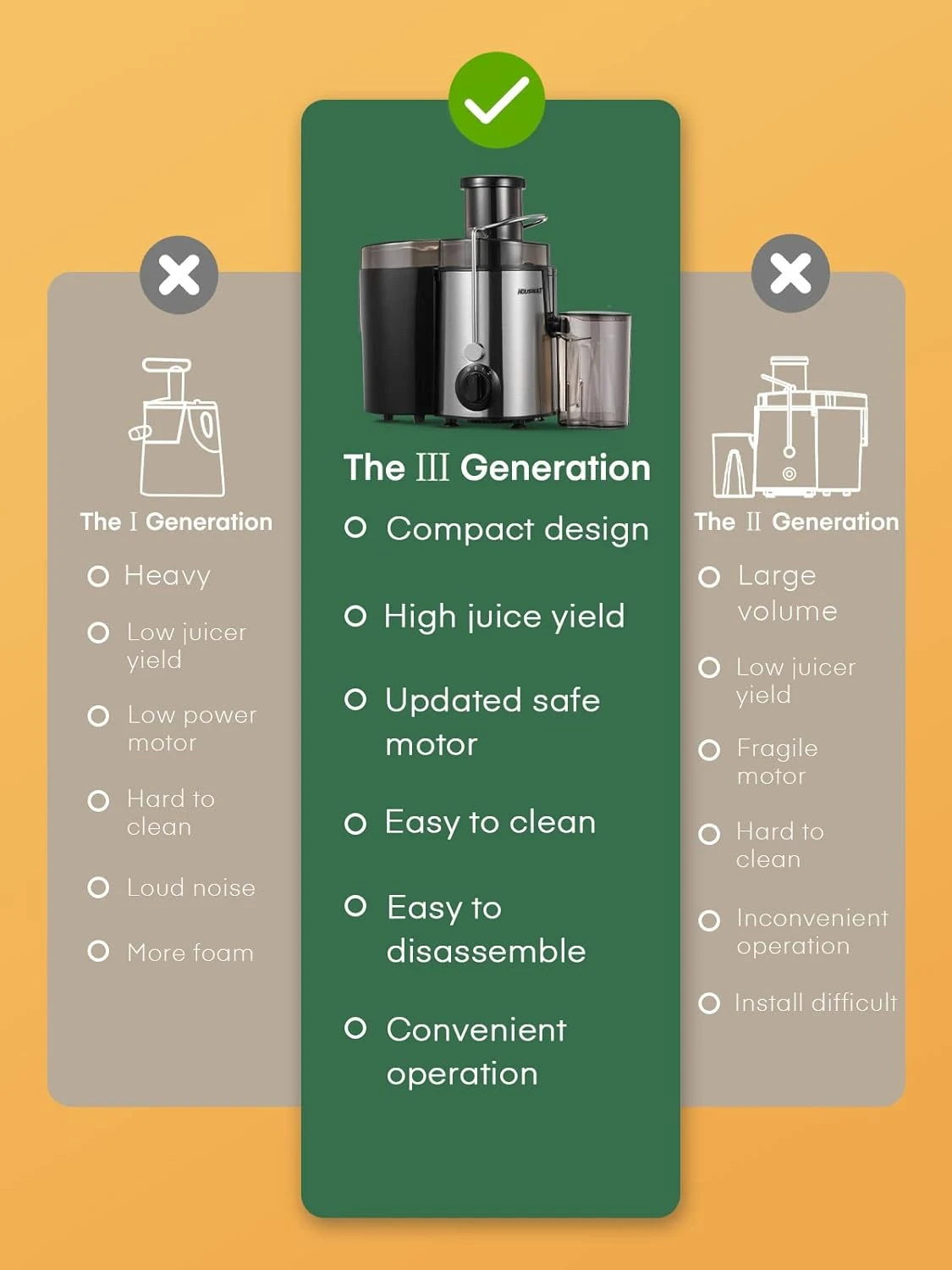 The I Generation

Heavy

Low juicer yield

Low power motor

Hard to clean

Loud noise

More foam

HOUSNAT

The III Generation

Compact design

High juice yield

Updated safe motor

Easy to clean

Easy to disassemble

Convenient operation

The II Generation

Large volume

Low juicer yield

Fragile motor

Hard to clean

Inconvenient operation

Install difficult